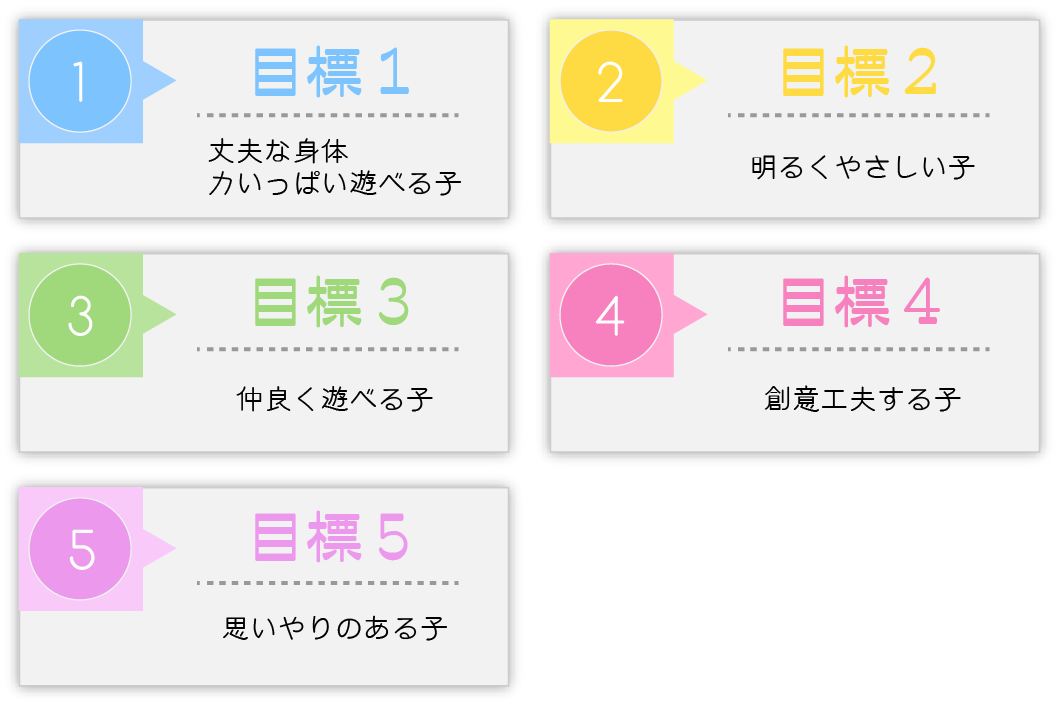 1

目標1

丈夫な身体
力いっぱい遊べる子

2

目標2

明るくやさしい子

3

目標3

仲良く遊べる子

4

目標4

創意工夫する子

5

目標5

思いやりのある子